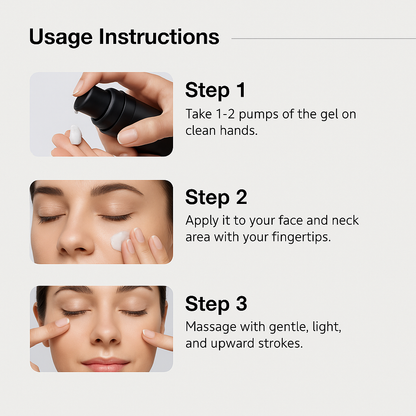 Usage Instructions

Step 1
Take 1-2 pumps of the gel on clean hands.

Step 2
Apply it to your face and neck area with your fingertips.

Step 3
Massage with gentle, light, and upward strokes.