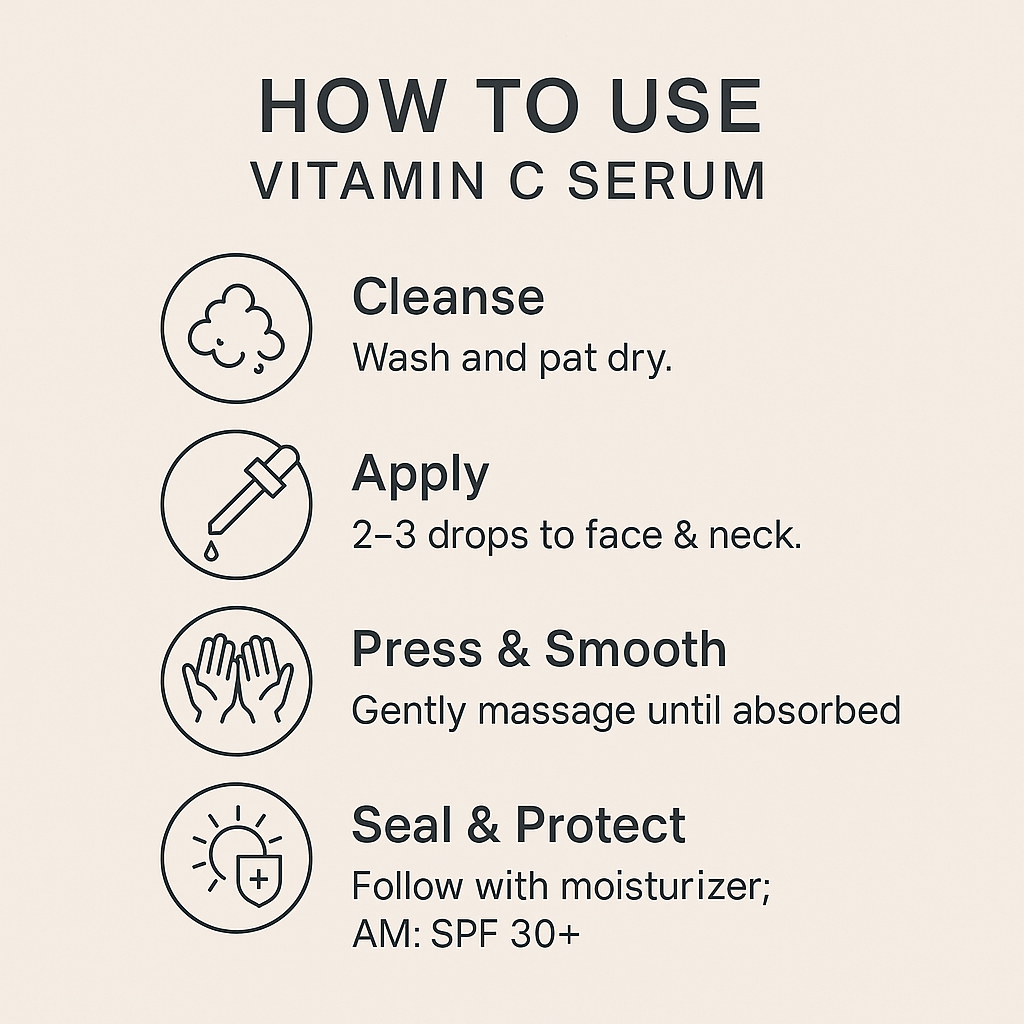 HOW TO USE
VITAMIN C SERUM

Cleanse
Wash and pat dry.

Apply
2–3 drops to face & neck.

Press & Smooth
Gently massage until absorbed

Seal & Protect
Follow with moisturizer;
AM: SPF 30+